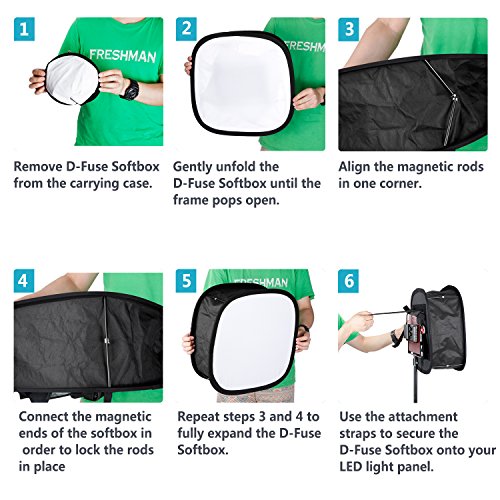 1

FRESHMAN

Remove D-Fuse Softbox from the carrying case.

2

FRESHM

Gently unfold the D-Fuse Softbox until the frame pops open.

3

Align the magnetic rods in one corner.

4

Connect the magnetic ends of the softbox in order to lock the rods in place

5

FRESHMAN

Repeat steps 3 and 4 to fully expand the D-Fuse Softbox.

6

Use the attachment straps to secure the D-Fuse Softbox onto your LED light panel.