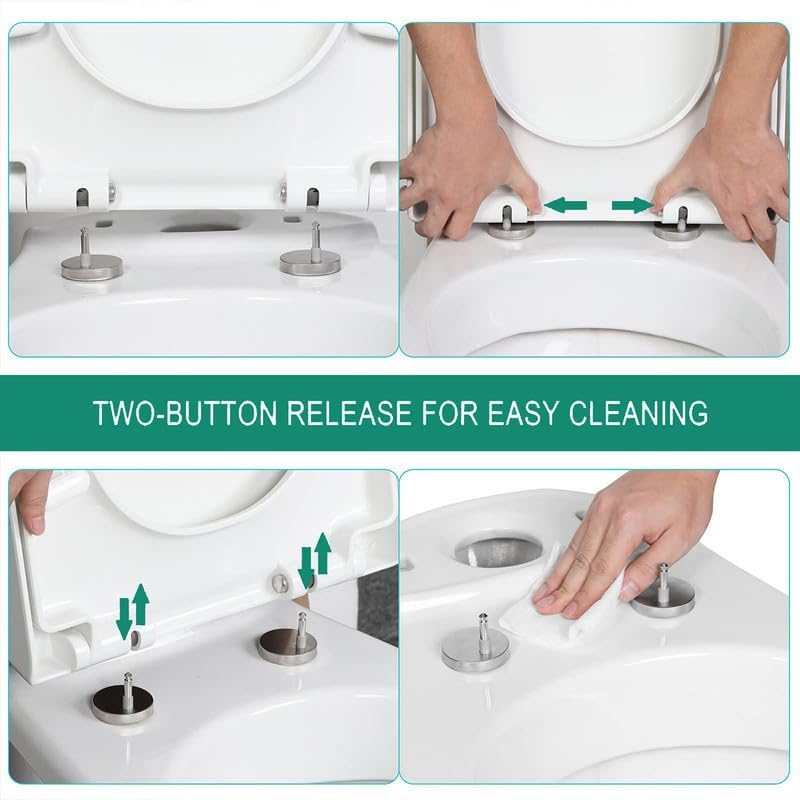 TWO-BUTTON RELEASE FOR EASY CLEANING