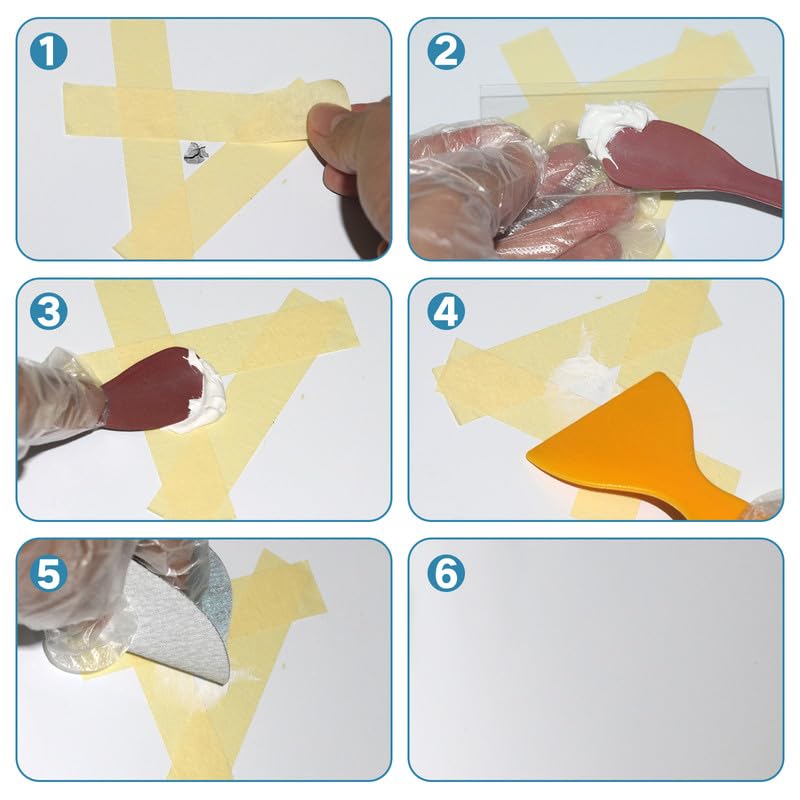 1

2

3

4

5

6