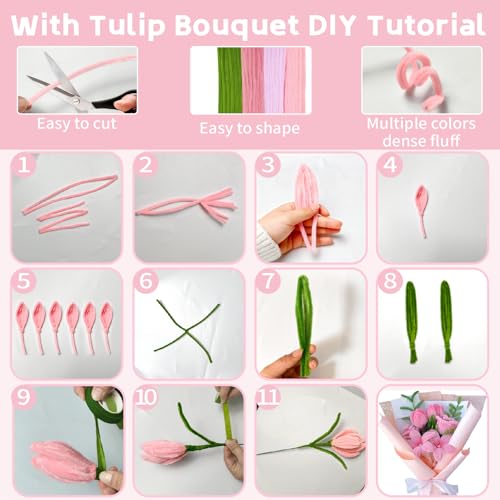 With Tulip Bouquet DIY Tutorial

Easy to cut

Easy to shape

Multiple colors dense fluff

1

2

3

4

5

6

7

8

9

10

11