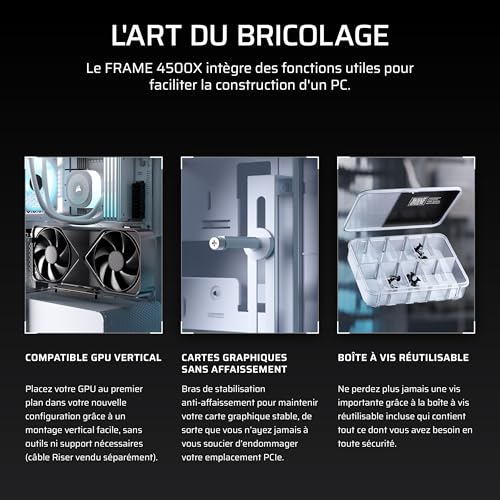 L'ART DU BRICOLAGE

Le FRAME 4500X intègre des fonctions utiles pour faciliter la construction d'un PC.

COMPATIBLE GPU VERTICAL

Placez votre GPU au premier plan dans votre nouvelle configuration grâce à un montage vertical facile, sans outils ni support nécessaires (câble Riser vendu séparément).

CARTES GRAPHIQUES SANS AFFAISSEMENT

Bras de stabilisation anti-affaissement pour maintenir votre carte graphique stable, de sorte que vous n'ayez jamais à vous soucier d'endommager votre emplacement PCIe.

BOÎTE À VIS RÉUTILISABLE

Ne perdez plus jamais une vis importante grâce à la boîte à vis réutilisable incluse qui contient tout ce dont vous avez besoin en toute sécurité.