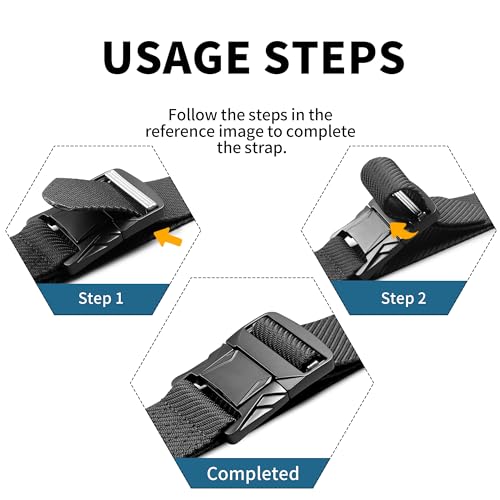 USAGE STEPS

Follow the steps in the reference image to complete the strap.

Step 1

Step 2

Completed