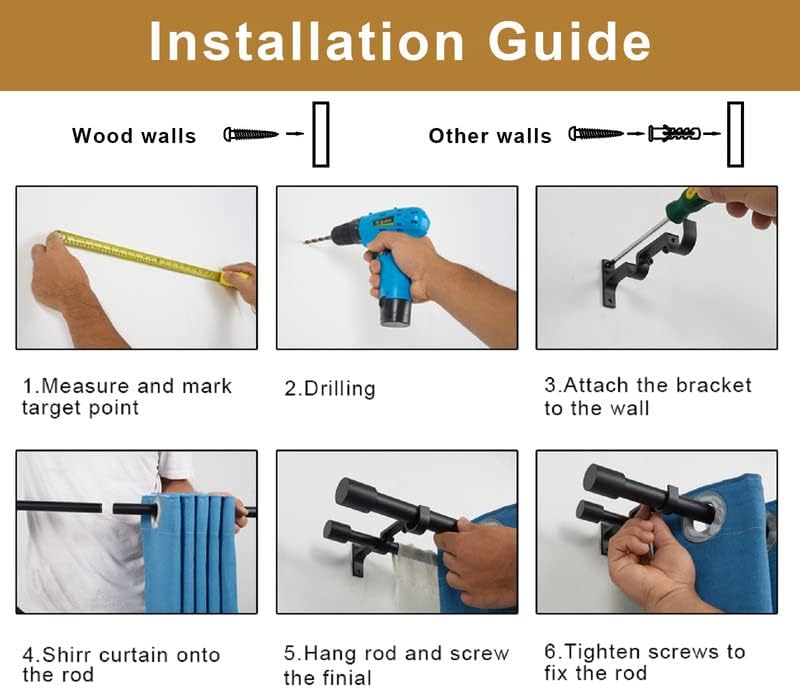 Installation Guide

Wood walls

Other walls

1.Measure and mark target point

2.Drilling

3.Attach the bracket to the wall

4.Shirr curtain onto the rod

5.Hang rod and screw the finial

6.Tighten screws to fix the rod