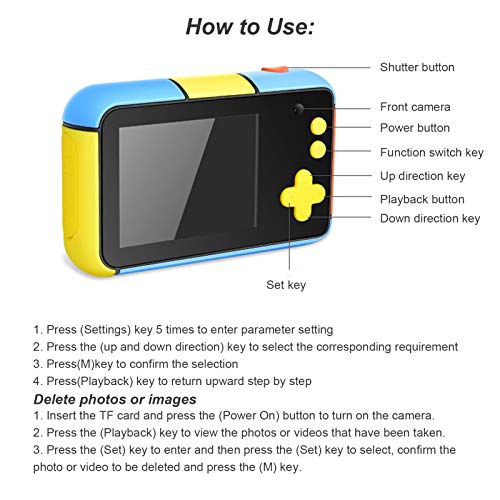 How to Use:

Shutter button
Front camera
Power button
Function switch key
Up direction key
Playback button
Down direction key
Set key

1. Press (Settings) key 5 times to enter parameter setting
2. Press the (up and down direction) key to select the corresponding requirement
3. Press(M)key to confirm the selection
4. Press(Playback) key to return upward step by step

Delete photos or images
1. Insert the TF card and press the (Power On) button to turn on the camera.
2. Press the (Playback) key to view the photos or videos that have been taken.
3. Press the (Set) key to enter and then press the (Set) key to select, confirm the photo or video to be deleted and press the (M) key.