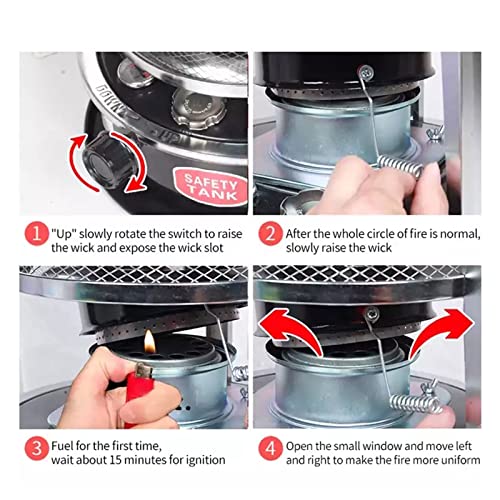 DOWN
UP
SAFETY TANK

1 "Up" slowly rotate the switch to raise the wick and expose the wick slot

2 After the whole circle of fire is normal, slowly raise the wick

3 Fuel for the first time, wait about 15 minutes for ignition

4 Open the small window and move left and right to make the fire more uniform