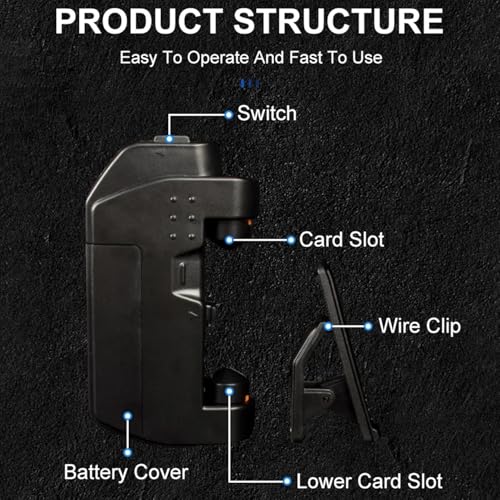 PRODUCT STRUCTURE

Easy To Operate And Fast To Use

Switch

Card Slot

Wire Clip

Battery Cover

Lower Card Slot