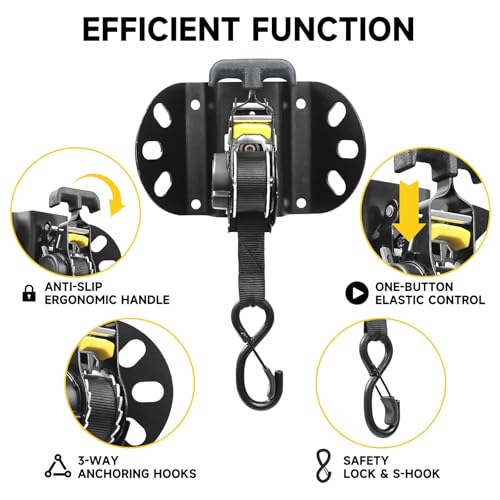 EFFICIENT FUNCTION

ANTI-SLIP ERGONOMIC HANDLE

ONE-BUTTON ELASTIC CONTROL

3-WAY ANCHORING HOOKS

SAFETY LOCK & S-HOOK