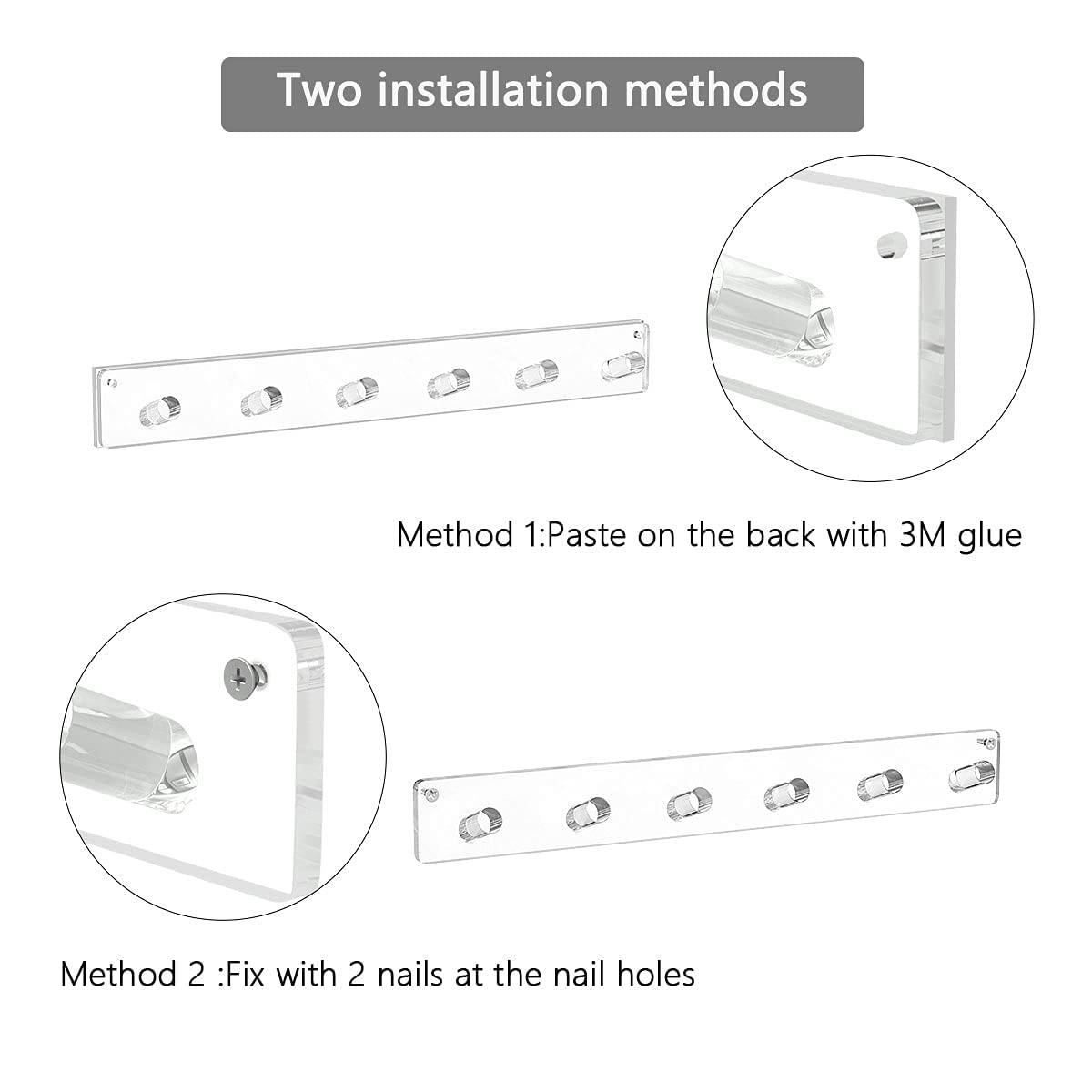 Two installation methods

Method 1:Paste on the back with 3M glue

Method 2 :Fix with 2 nails at the nail holes