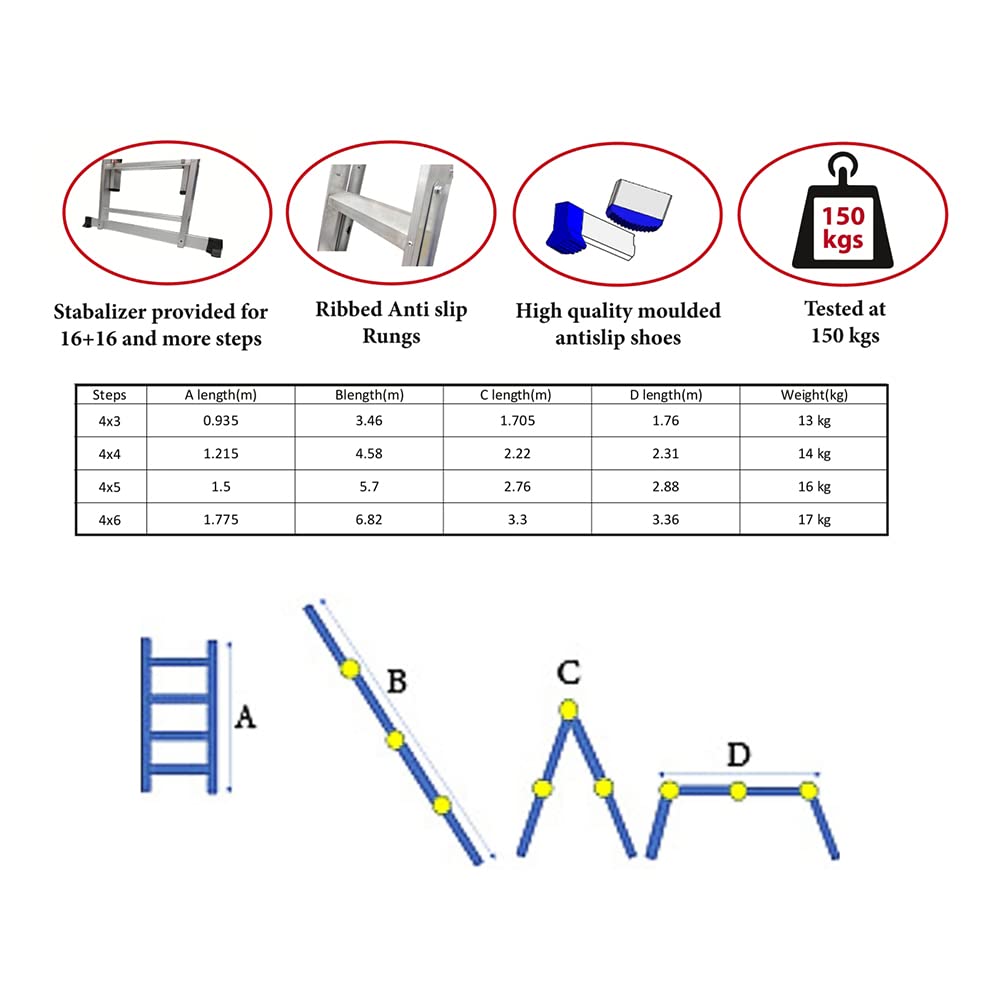 150 kgs

Stabalizer provided for 16+16 and more steps

Ribbed Anti slip Rungs

High quality moulded antislip shoes

Tested at 150 kgs

| Steps | A length(m) | Blength(m) | C length(m) | D length(m) | Weight(kg) |
|---|---|---|---|---|---|
| 4x3 | 0.935 | 3.46 | 1.705 | 1.76 | 13 kg |
| 4x4 | 1.215 | 4.58 | 2.22 | 2.31 | 14 kg |
| 4x5 | 1.5 | 5.7 | 2.76 | 2.88 | 16 kg |
| 4x6 | 1.775 | 6.82 | 3.3 | 3.36 | 17 kg |

A

B

C

D