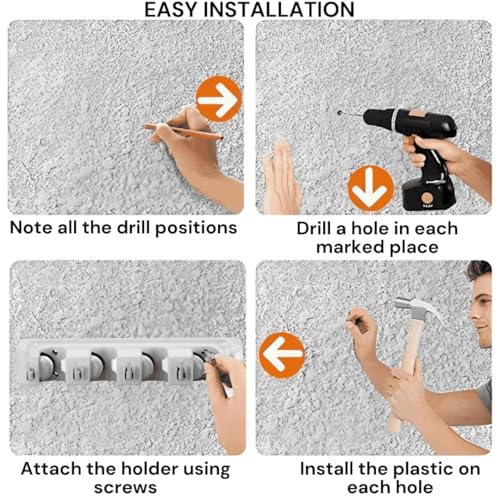 EASY INSTALLATION

Note all the drill positions

Drill a hole in each marked place

Attach the holder using screws

Install the plastic on each hole