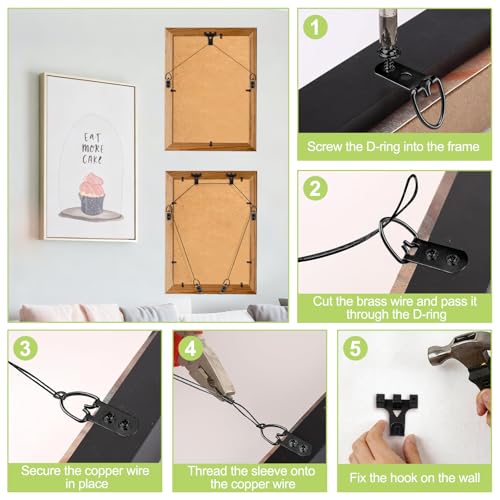 EAT MORE CAKE

1

Screw the D-ring into the frame

2

Cut the brass wire and pass it through the D-ring

3

Secure the copper wire in place

4

Thread the sleeve onto the copper wire

5

Fix the hook on the wall