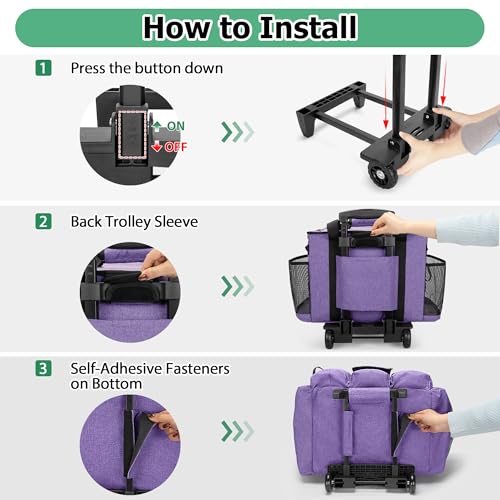 How to Install

1 Press the button down

ON
OFF

2 Back Trolley Sleeve

3 Self-Adhesive Fasteners on Bottom