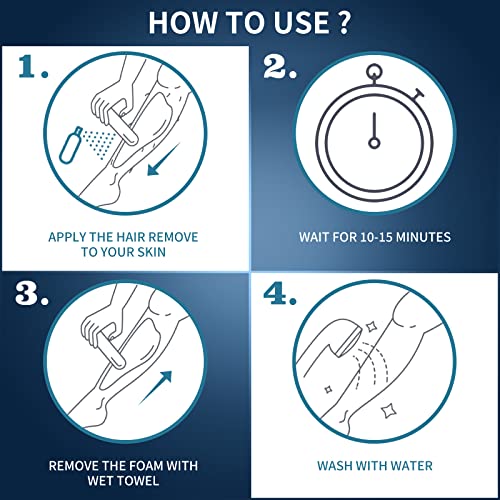 HOW TO USE ?

1.

APPLY THE HAIR REMOVE TO YOUR SKIN

2.

WAIT FOR 10-15 MINUTES

3.

REMOVE THE FOAM WITH WET TOWEL

4.

WASH WITH WATER