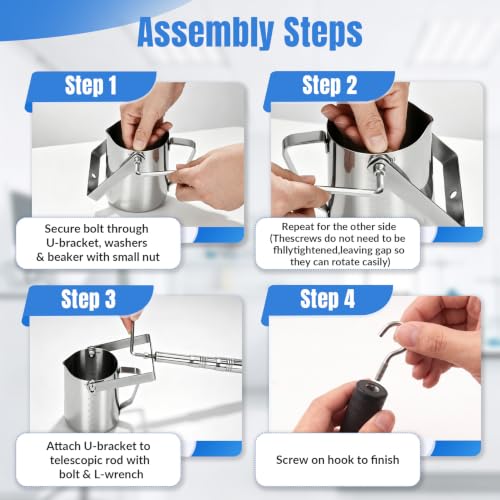 Assembly Steps

Step 1

Secure bolt through U-bracket, washers & beaker with small nut

Step 2

Repeat for the other side (Thescrews do not need to be fhllytightened,leaving gap so they can rotate casily)

Step 3

Attach U-bracket to telescopic rod with bolt & L-wrench

Step 4

Screw on hook to finish