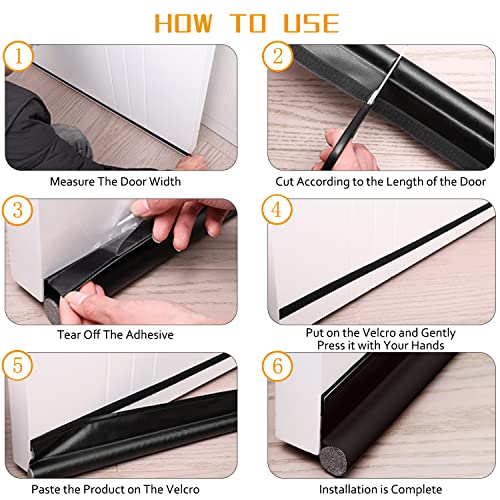 HOW TO USE

1
Measure The Door Width

2
Cut According to the Length of the Door

3
Tear Off The Adhesive

4
Put on the Velcro and Gently Press it with Your Hands

5
Paste the Product on The Velcro

6
Installation is Complete