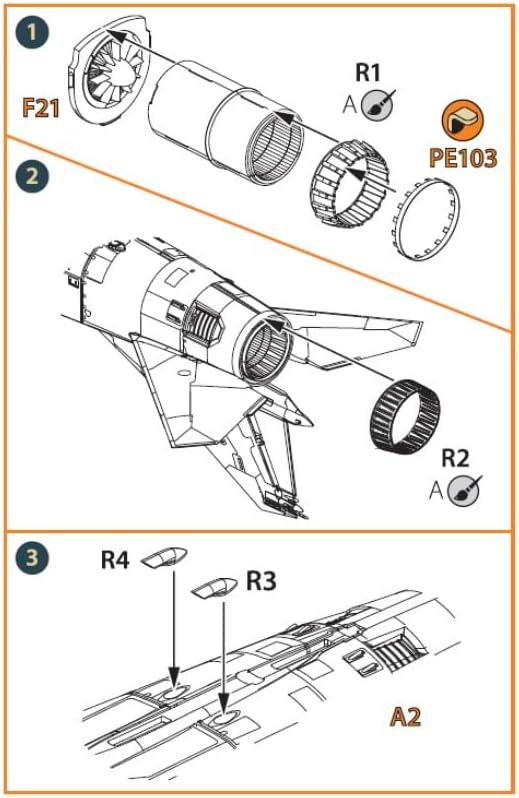 1

F21

R1
A

PE103

2

R2
A

3

R4

R3

A2