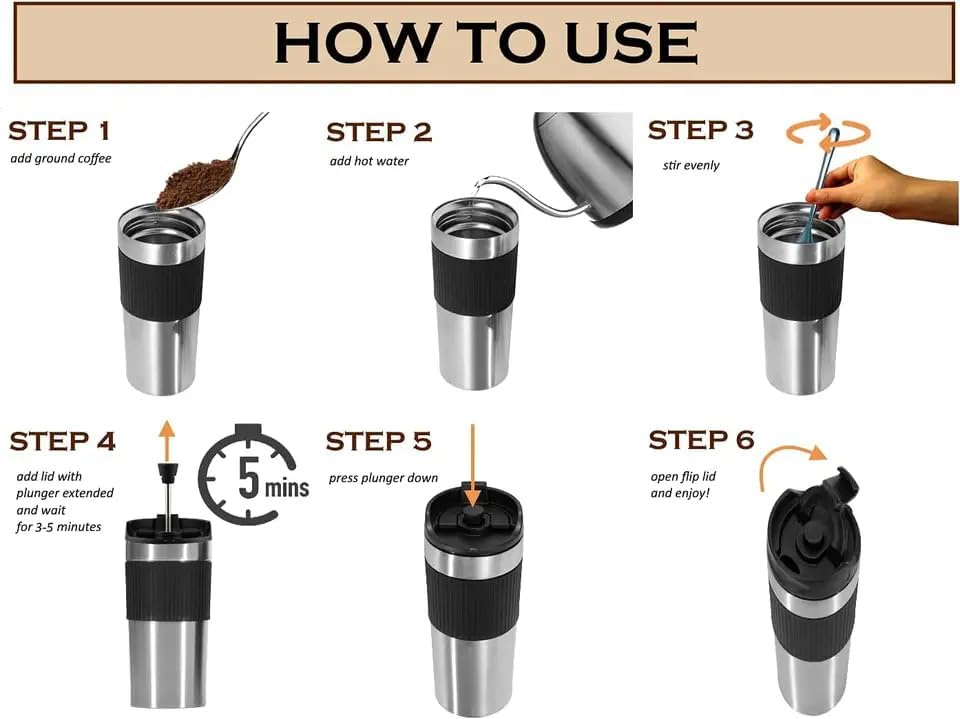 HOW TO USE

STEP 1
add ground coffee

STEP 2
add hot water

STEP 3
stir evenly

STEP 4
add lid with plunger extended and wait for 3-5 minutes

5 mins

STEP 5
press plunger down

STEP 6
open flip lid and enjoy!