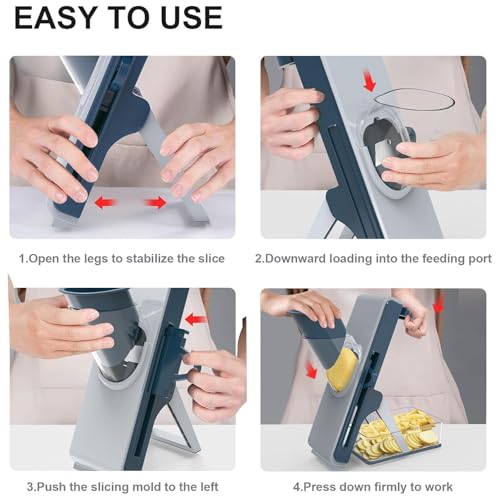 EASY TO USE

1.Open the legs to stabilize the slice

2.Downward loading into the feeding port

3.Push the slicing mold to the left

4.Press down firmly to work