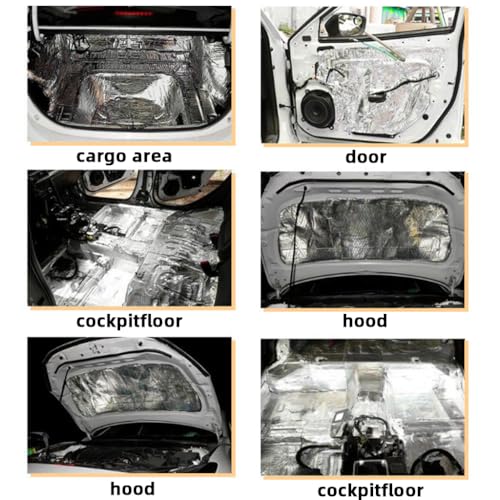 cargo area

door

cockpitfloor

hood

hood

cockpitfloor