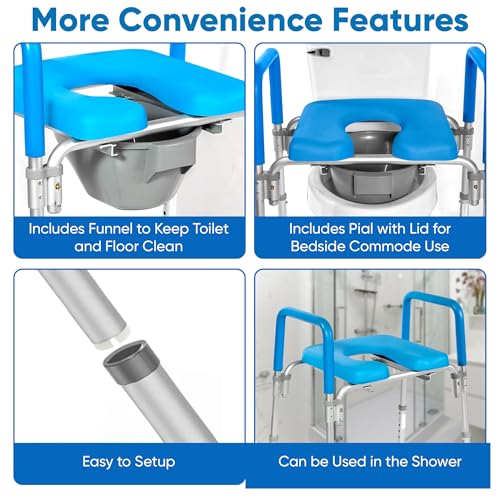 More Convenience Features

Includes Funnel to Keep Toilet and Floor Clean

Includes Pial with Lid for Bedside Commode Use

Easy to Setup

Can be Used in the Shower