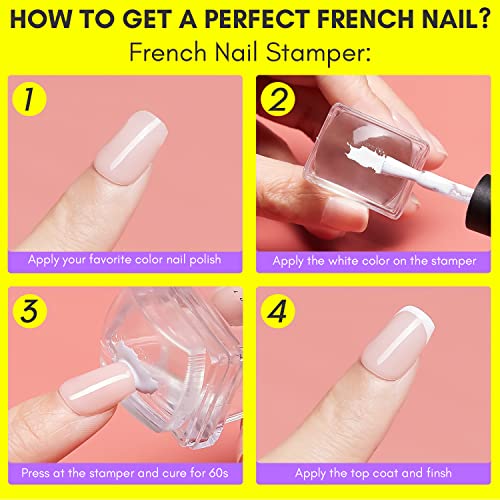 HOW TO GET A PERFECT FRENCH NAIL?
French Nail Stamper:

1
Apply your favorite color nail polish

2
Apply the white color on the stamper

3
Press at the stamper and cure for 60s

4
Apply the top coat and finsh