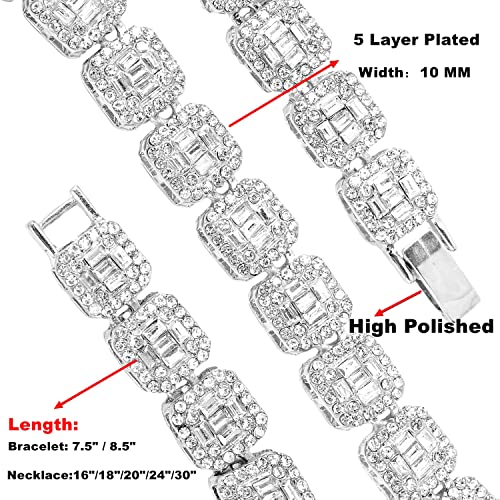 5 Layer Plated

Width: 10 MM

High Polished

Length:

Bracelet: 7.5" / 8.5"

Necklace:16"/18"/20"/24"/30"