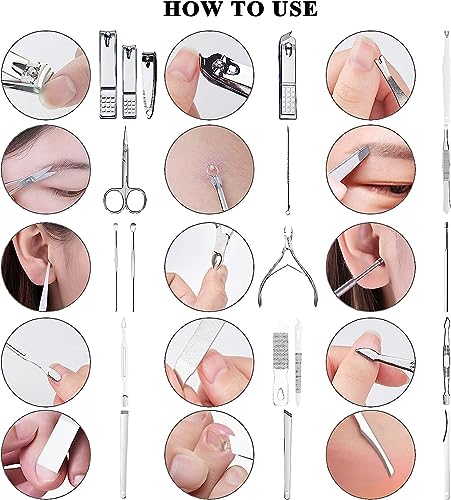 HOW TO USE