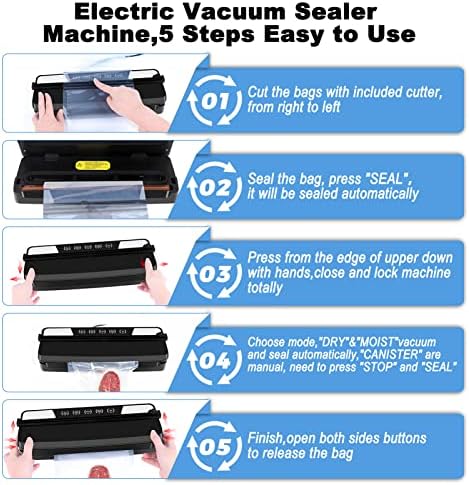 Electric Vacuum Sealer Machine,5 Steps Easy to Use

01 Cut the bags with included cutter, from right to left

02 Seal the bag, press "SEAL", it will be sealed automatically

03 Press from the edge of upper down with hands,close and lock machine totally

04 Choose mode,"DRY"&"MOIST"vacuum and seal automatically,"CANISTER" are manual, need to press "STOP" and "SEAL"

05 Finish,open both sides buttons to release the bag