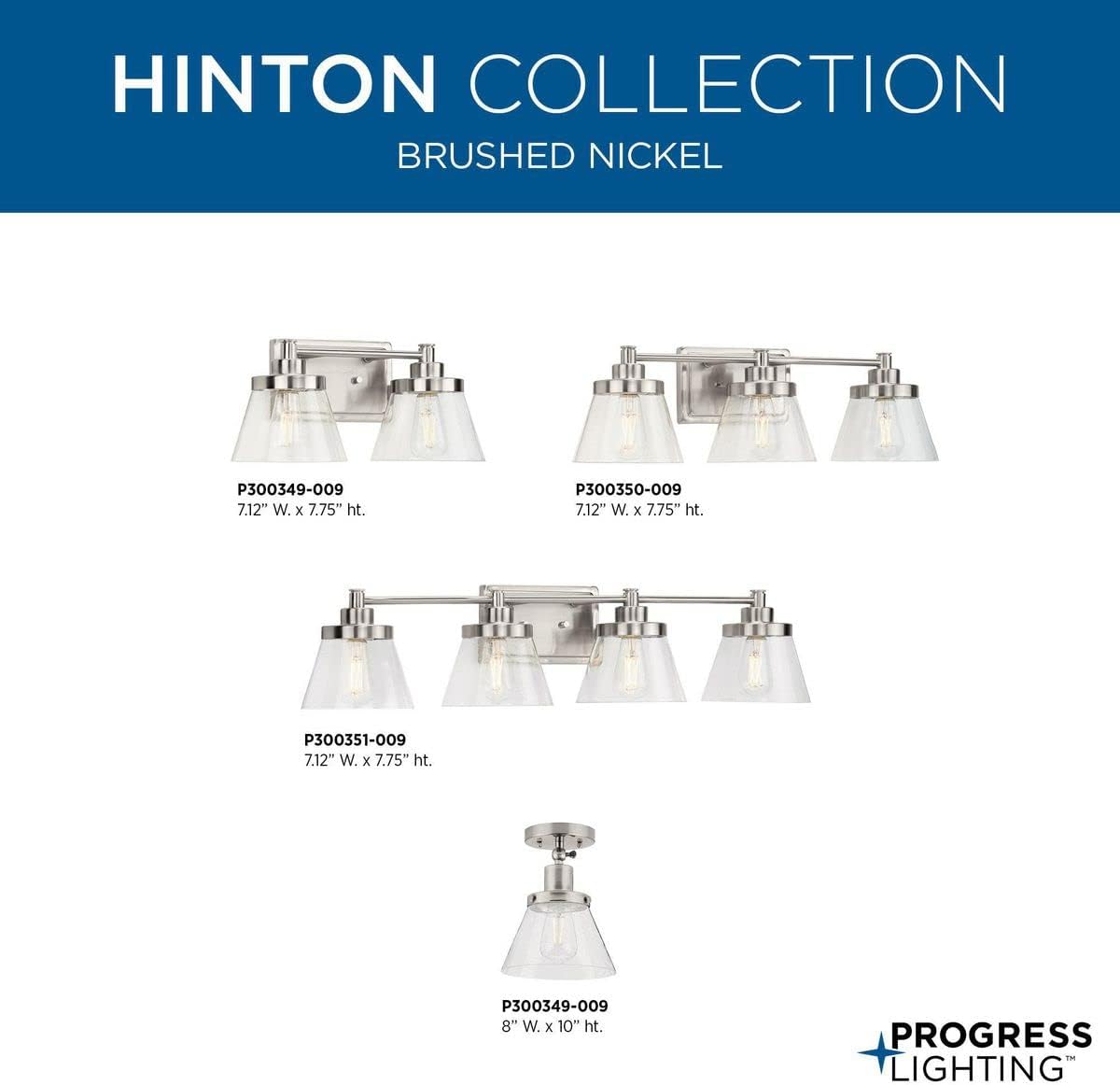 HINTON COLLECTION
BRUSHED NICKEL

P300349-009
7.12" W. x 7.75" ht.

P300350-009
7.12" W. x 7.75" ht.

P300351-009
7.12" W. x 7.75" ht.

P300349-009
8" W. x 10" ht.

PROGRESS
LIGHTING™