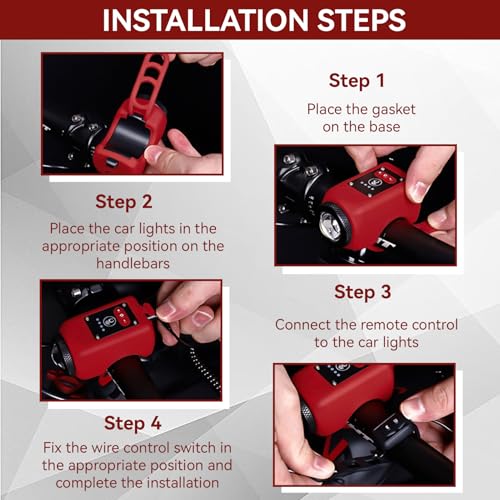 INSTALLATION STEPS

Step 1

Place the gasket on the base

Step 2

Place the car lights in the appropriate position on the handlebars

Step 3

Connect the remote control to the car lights

Step 4

Fix the wire control switch in the appropriate position and complete the installation