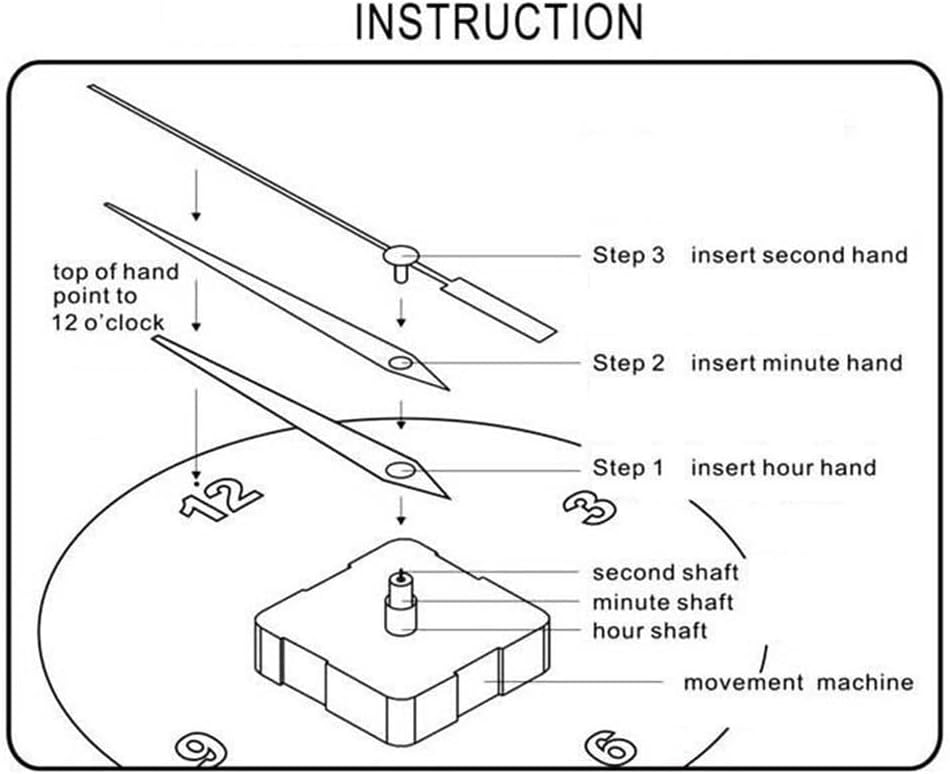 INSTRUCTION

top of hand point to 12 o'clock

Step 3 insert second hand

Step 2 insert minute hand

Step 1 insert hour hand

12

3

second shaft

minute shaft

hour shaft

movement machine

9

6