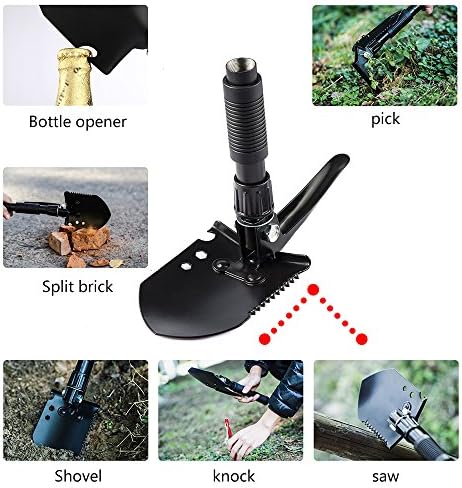 Bottle opener

pick

Split brick

Shovel

knock

saw