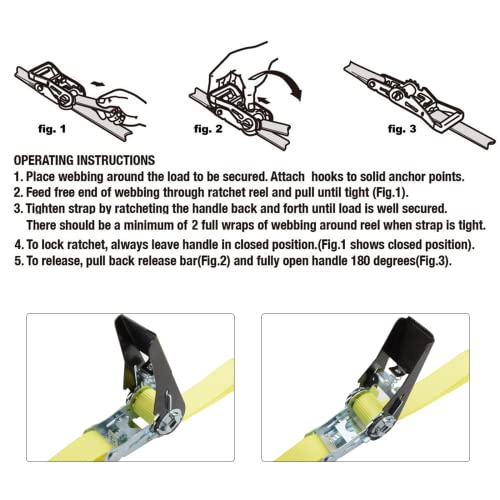 fig. 1

fig. 2

fig. 3

OPERATING INSTRUCTIONS
1. Place webbing around the load to be secured. Attach hooks to solid anchor points.
2. Feed free end of webbing through ratchet reel and pull until tight (Fig.1).
3. Tighten strap by ratcheting the handle back and forth until load is well secured. There should be a minimum of 2 full wraps of webbing around reel when strap is tight.
4. To lock ratchet, always leave handle in closed position.(Fig.1 shows closed position).
5. To release, pull back release bar(Fig.2) and fully open handle 180 degrees(Fig.3).