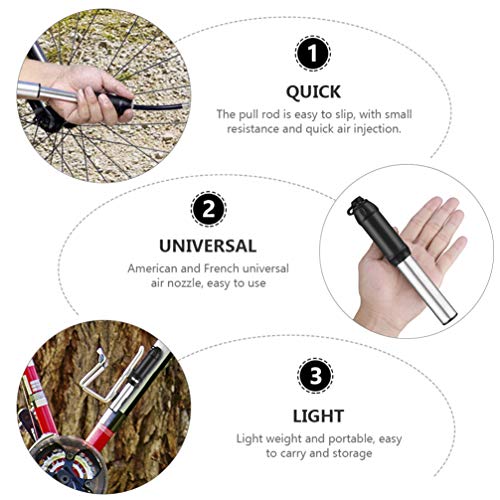 1

QUICK

The pull rod is easy to slip, with small resistance and quick air injection.

2

UNIVERSAL

American and French universal air nozzle, easy to use

3

LIGHT

Light weight and portable, easy to carry and storage