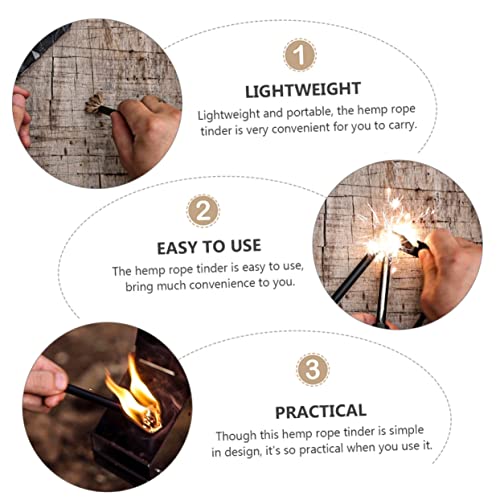 1

LIGHTWEIGHT

Lightweight and portable, the hemp rope tinder is very convenient for you to carry.

2

EASY TO USE

The hemp rope tinder is easy to use, bring much convenience to you.

3

PRACTICAL

Though this hemp rope tinder is simple in design, it's so practical when you use it.