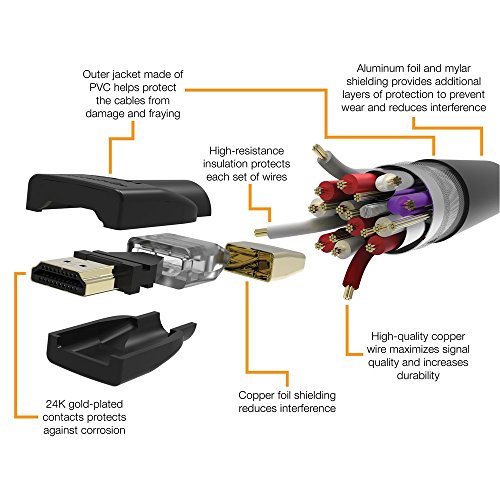 Outer jacket made of PVC helps protect the cables from damage and fraying

Aluminum foil and mylar shielding provides additional layers of protection to prevent wear and reduces interference

High-resistance insulation protects each set of wires

High-quality copper wire maximizes signal quality and increases durability

Copper foil shielding reduces interference

24K gold-plated contacts protects against corrosion