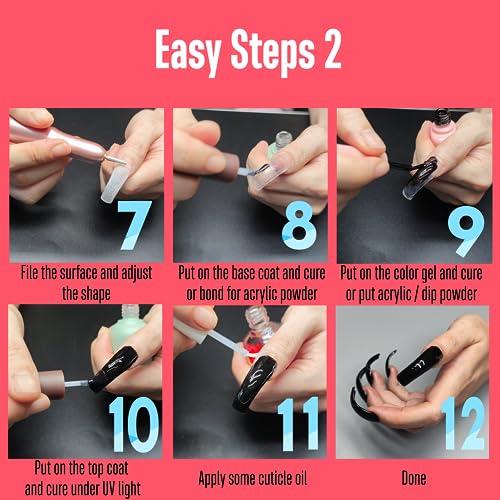 Easy Steps 2

7

File the surface and adjust the shape

8

Put on the base coat and cure or bond for acrylic powder

9

Put on the color gel and cure or put acrylic / dip powder

10

Put on the top coat and cure under UV light

11

Apply some cuticle oil

12

Done