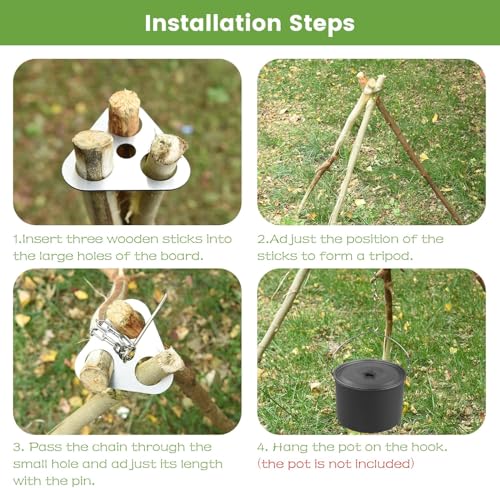 Installation Steps

1.Insert three wooden sticks into the large holes of the board.

2.Adjust the position of the sticks to form a tripod.

3. Pass the chain through the small hole and adjust its length with the pin.

4. Hang the pot on the hook. (the pot is not included)