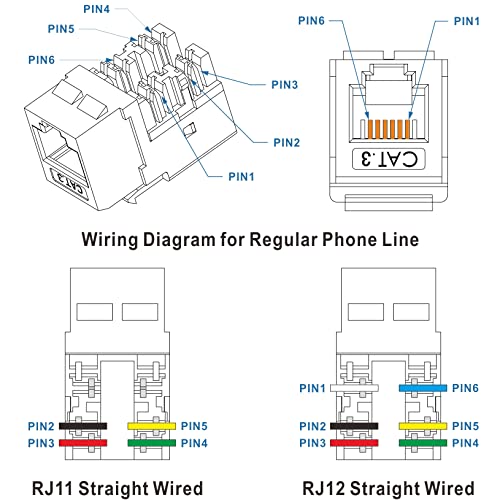 PIN4
PIN5
PIN6
PIN3
PIN2
PIN1
CAT.3

PIN6
PIN1
CAT.3

Wiring Diagram for Regular Phone Line

PIN2
PIN3
PIN5
PIN4

RJ11 Straight Wired

PIN1
PIN2
PIN3
PIN6
PIN5
PIN4

RJ12 Straight Wired