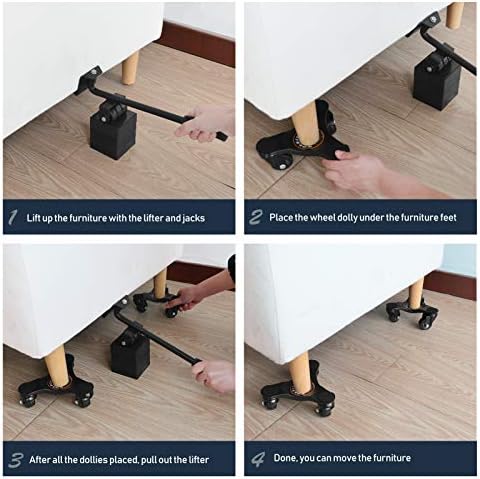 1 Lift up the furniture with the lifter and jacks

2 Place the wheel dolly under the furniture feet

3 After all the dollies placed, pull out the lifter

4 Done, you can move the furniture