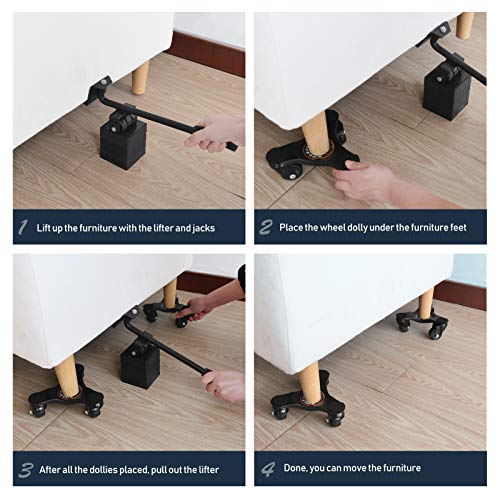 1 Lift up the furniture with the lifter and jacks

2 Place the wheel dolly under the furniture feet

3 After all the dollies placed, pull out the lifter

4 Done, you can move the furniture