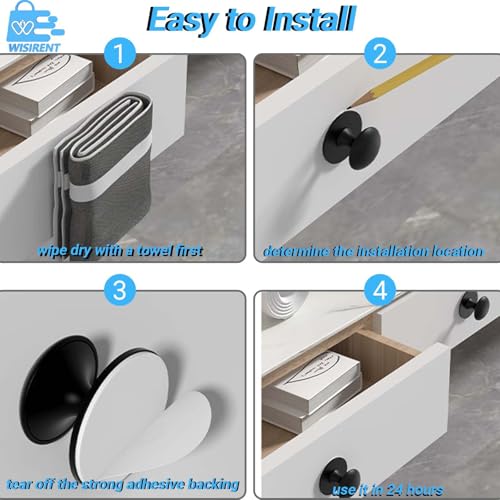 WISIRENT

Easy to Install

1

wipe dry with a towel first

2

determine the installation location

3

tear off the strong adhesive backing

4

use it in 24 hours