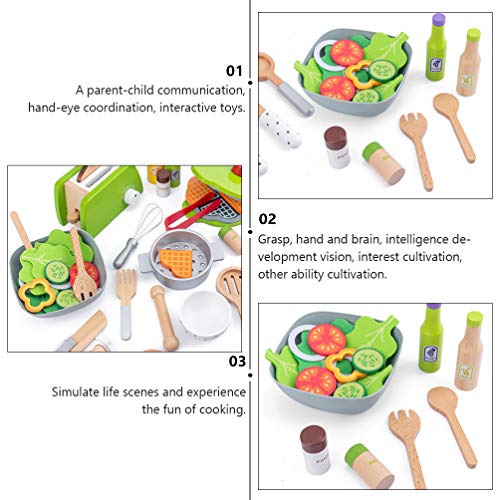 01

A parent-child communication, hand-eye coordination, interactive toys.

02

Grasp, hand and brain, intelligence development vision, interest cultivation, other ability cultivation.

03

Simulate life scenes and experience the fun of cooking.