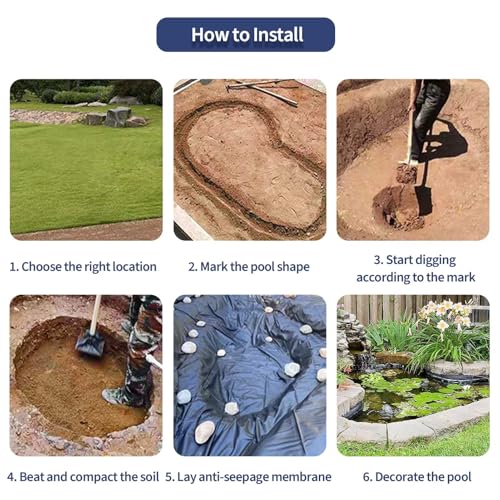 How to Install

1. Choose the right location

2. Mark the pool shape

3. Start digging according to the mark

4. Beat and compact the soil

5. Lay anti-seepage membrane

6. Decorate the pool