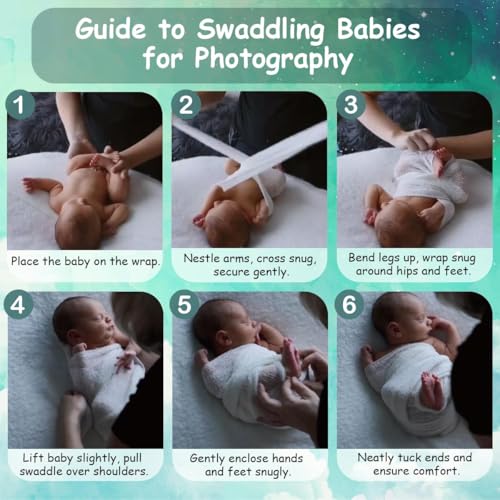 Guide to Swaddling Babies for Photography

1

Place the baby on the wrap.

2

Nestle arms, cross snug, secure gently.

3

Bend legs up, wrap snug around hips and feet.

4

Lift baby slightly, pull swaddle over shoulders.

5

Gently enclose hands and feet snugly.

6

Neatly tuck ends and ensure comfort.