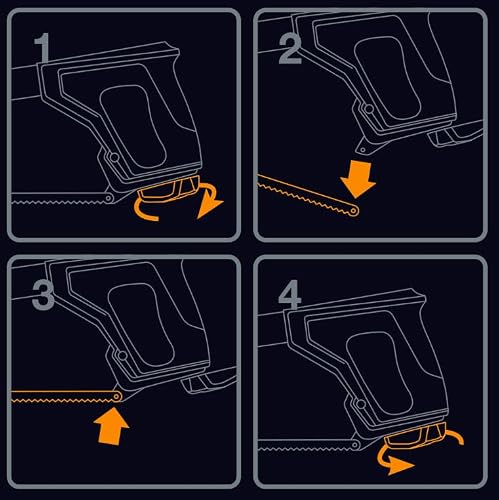 1

2

3

4