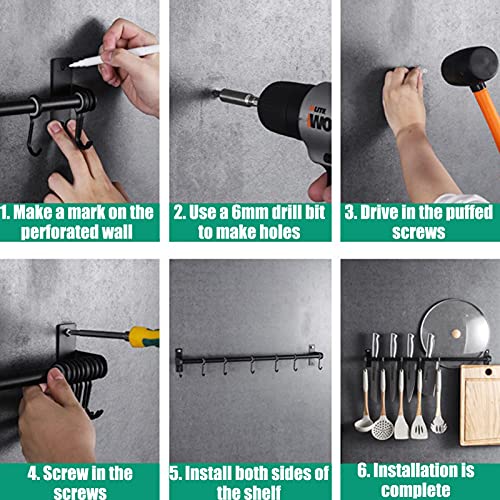 1. Make a mark on the perforated wall

2. Use a 6mm drill bit to make holes

3. Drive in the puffed screws

4. Screw in the screws

5. Install both sides of the shelf

6. Installation is complete