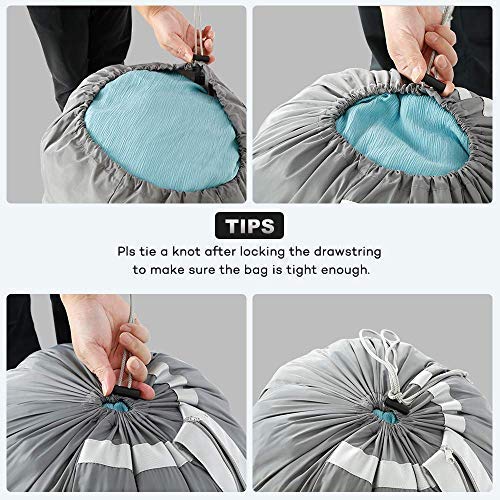 TIPS

Pls tie a knot after locking the drawstring to make sure the bag is tight enough.