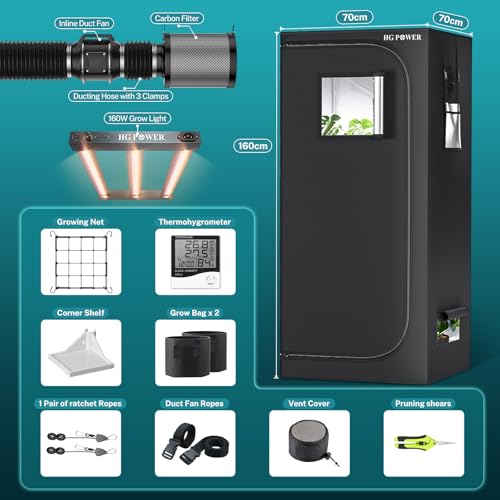 Inline Duct Fan

Carbon Filter

Ducting Hose with 3 Clamps

160W Grow Light

HG POWER

70cm

70cm

HG POWER

160cm

Growing Net

Thermohygrometer

26.8

27.5

12:00 84

Corner Shelf

Grow Bag x 2

1 Pair of ratchet Ropes

Duct Fan Ropes

Vent Cover

Pruning shears