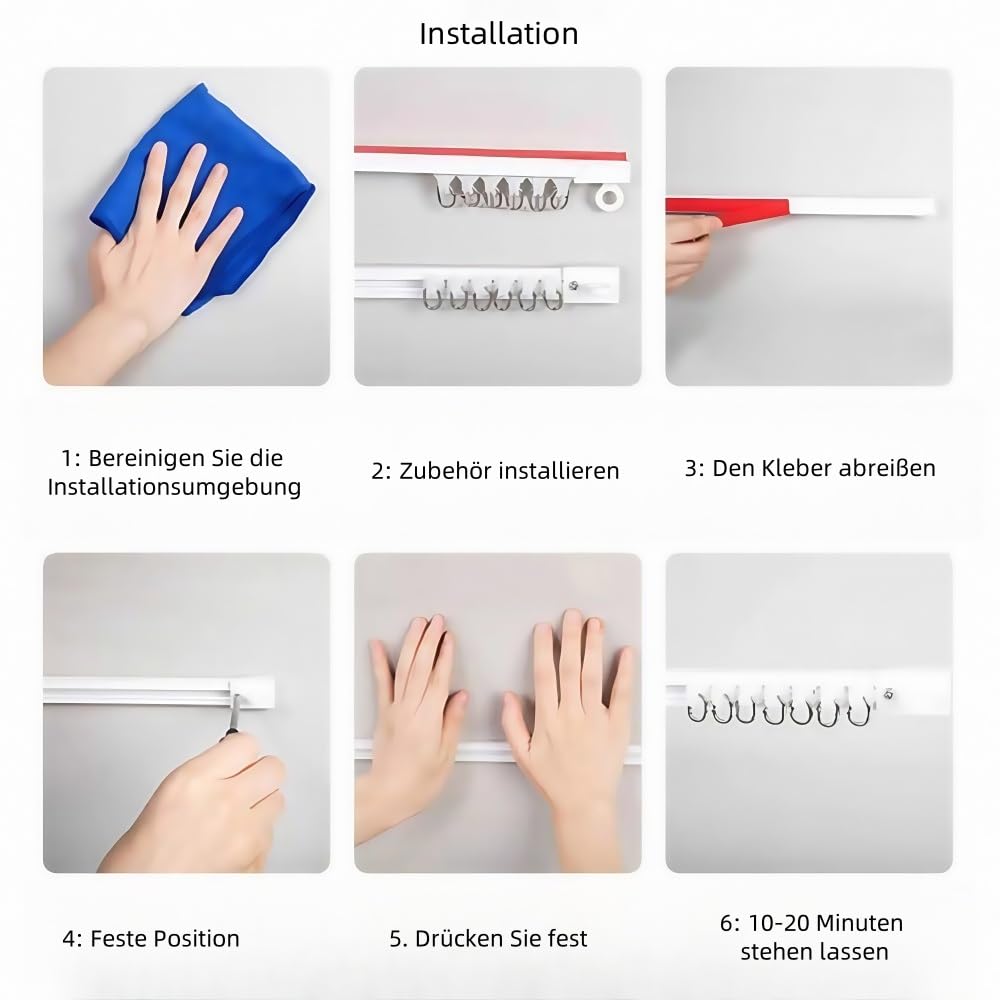 Installation

1: Bereinigen Sie die Installationsumgebung

2: Zubehör installieren

3: Den Kleber abreißen

4: Feste Position

5. Drücken Sie fest

6: 10-20 Minuten stehen lassen